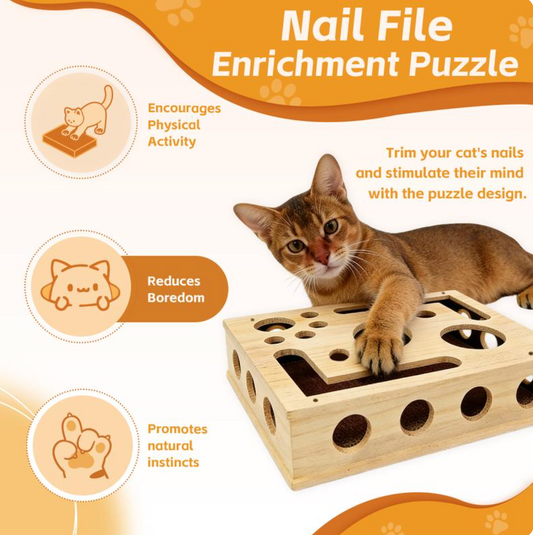 Nail File
Enrichment Puzzle

Encourages Physical Activity

Trim your cat's nails and stimulate their mind with the puzzle design.

Reduces Boredom

Promotes natural instincts