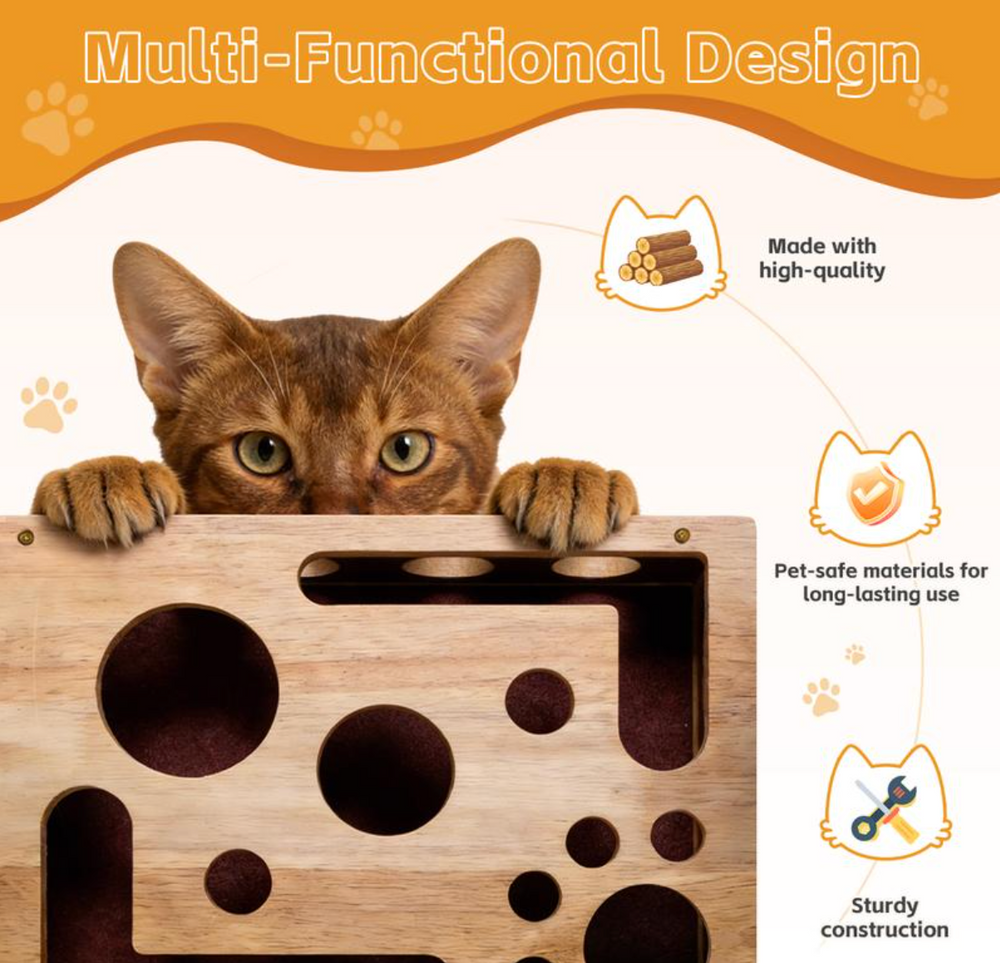 Multi-Functional Design

Made with high-quality

Pet-safe materials for long-lasting use

Sturdy construction