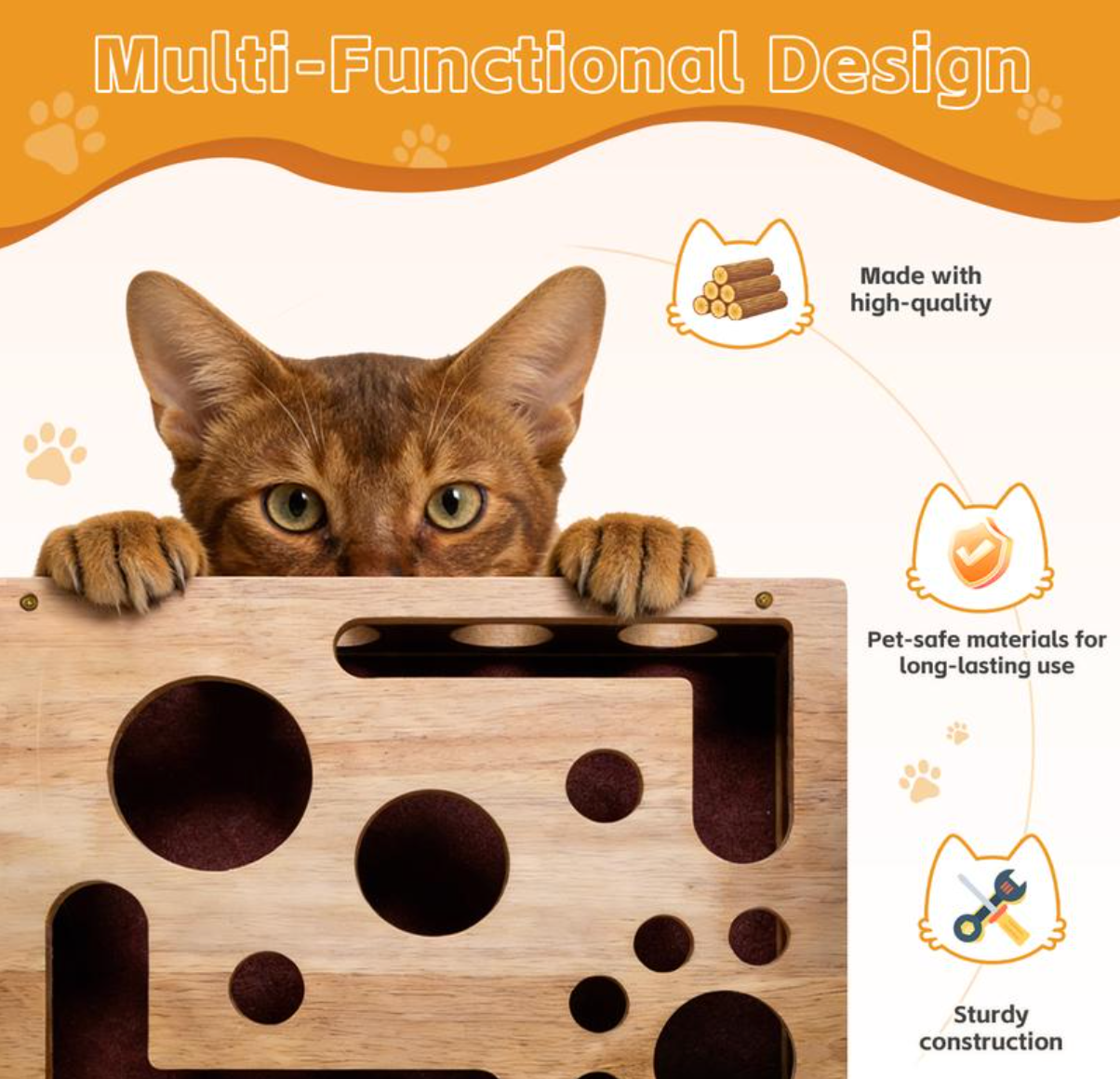 Multi-Functional Design

Made with high-quality

Pet-safe materials for long-lasting use

Sturdy construction